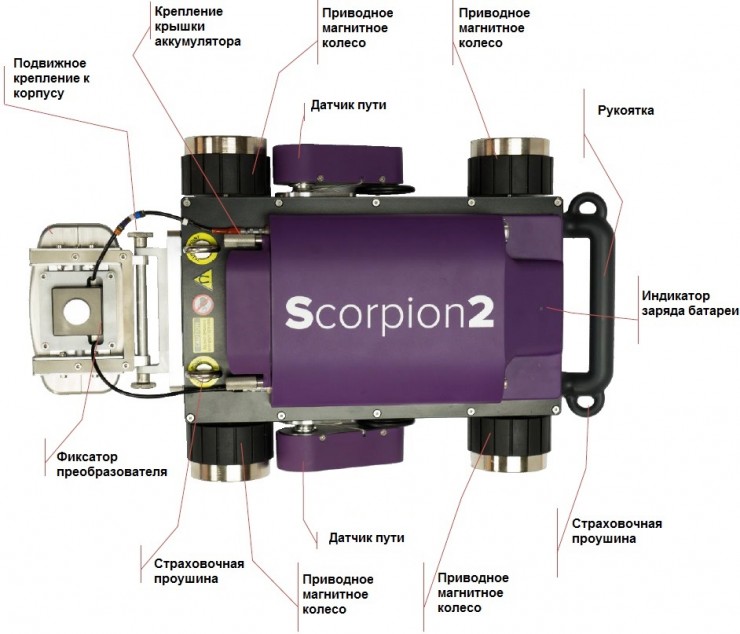 Крепление крышки аккумулятора

Приводное магнитное колесо

Приводное магнитное колесо

Подвижное крепление к корпусу

Датчик пути

Рукоятка

Scorpion2

Индикатор заряда батареи

Фиксатор преобразователя

Датчик пути

Страховочная проушина

Страховочная проушина

Приводное магнитное колесо

Приводное магнитное колесо